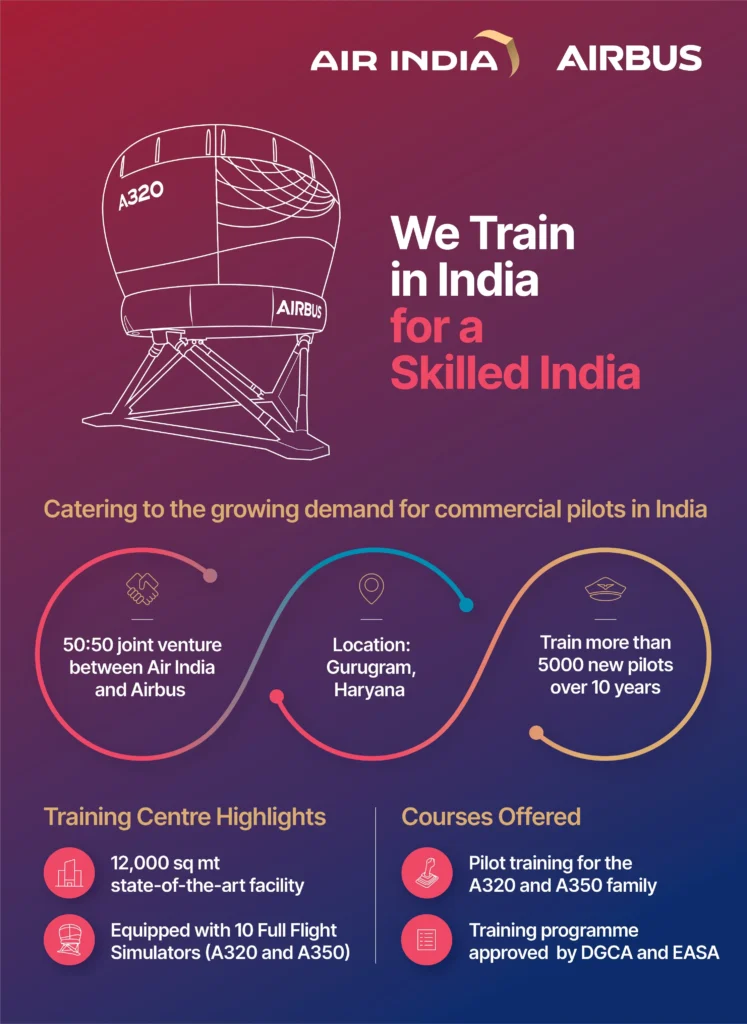 AIR INDIA AIRBUS

A320

AIRBUS

We Train in India for a Skilled India

Catering to the growing demand for commercial pilots in India

50:50 joint venture between Air India and Airbus

Location: Gurugram, Haryana

Train more than 5000 new pilots over 10 years

Training Centre Highlights

12,000 sq mt state-of-the-art facility

Equipped with 10 Full Flight Simulators (A320 and A350)

Courses Offered

Pilot training for the A320 and A350 family

Training programme approved by DGCA and EASA